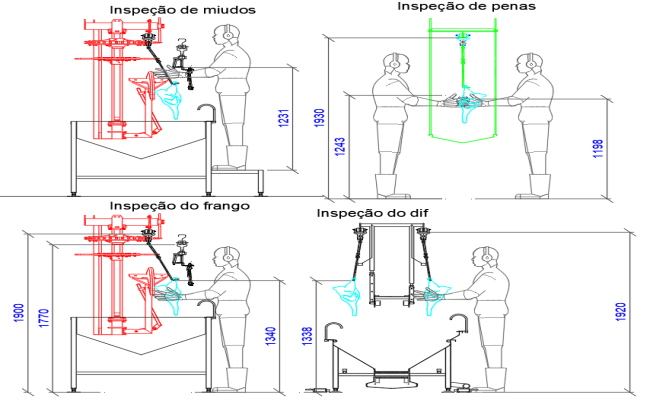 Inspeção de miudos

1231

Inspeção de penas

1930

1243

1198

Inspeção do frango

1900

1770

1340

Inspeção do dif

1338

1920