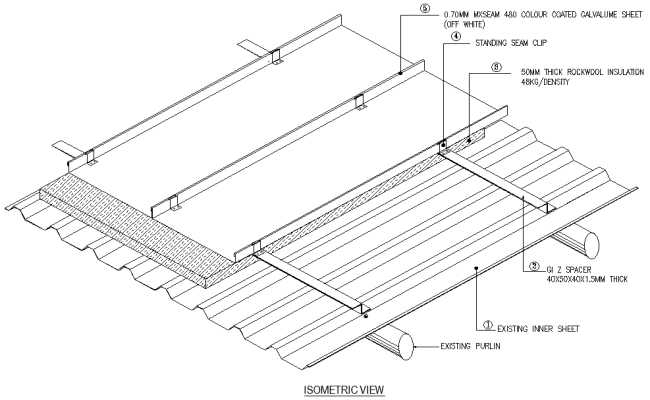 ⑤ 0.70MM MXSEAM 480 COLOUR COATED GALVALUME SHEET (OFF WHITE)

④ STANDING SEAM CLIP

③ 50MM THICK ROCKWOOL INSULATION 48KG/DENSITY

② GI Z SPACER 40X50X40X1.5MM THICK

① EXISTING INNER SHEET

EXISTING PURLIN

ISOMETRIC VIEW