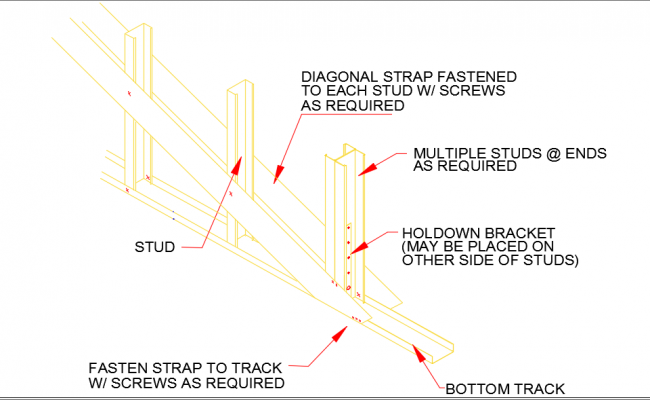 DIAGONAL STRAP FASTENED TO EACH STUD W/ SCREWS AS REQUIRED

MULTIPLE STUDS @ ENDS AS REQUIRED

STUD

HOLDOWN BRACKET (MAY BE PLACED ON OTHER SIDE OF STUDS)

FASTEN STRAP TO TRACK W/ SCREWS AS REQUIRED

BOTTOM TRACK